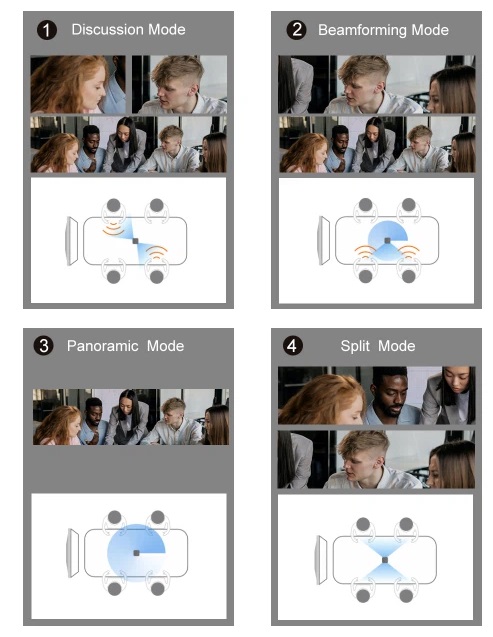 1 Discussion Mode

2 Beamforming Mode

3 Panoramic Mode

4 Split Mode